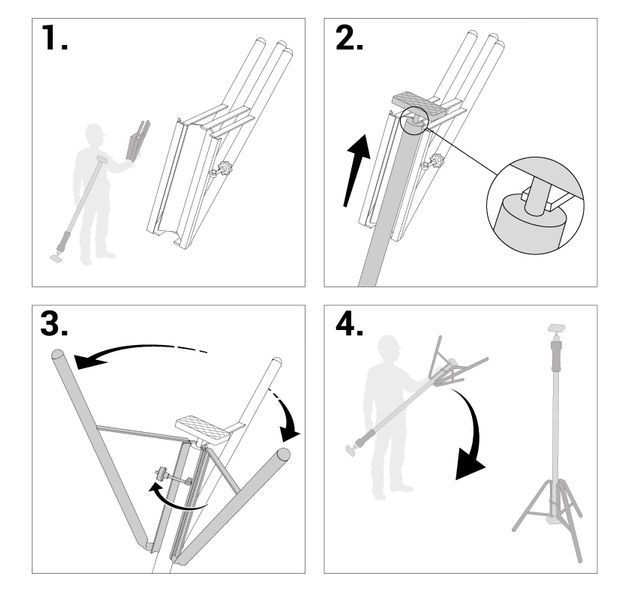 1.

2.

3.

4.